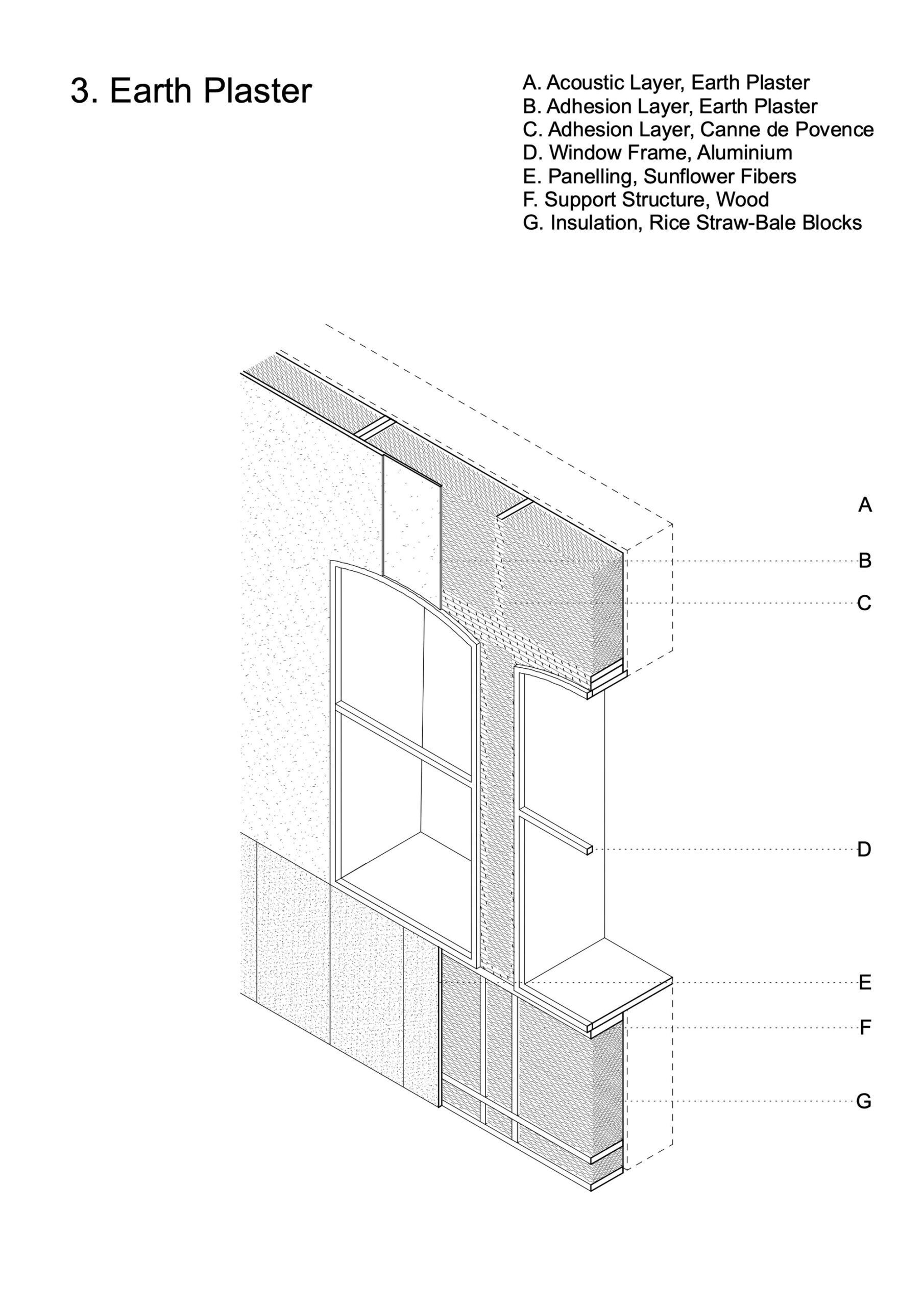 3. Earth Plaster

A. Acoustic Layer, Earth Plaster
B. Adhesion Layer, Earth Plaster
C. Adhesion Layer, Canne de Povence
D. Window Frame, Aluminium
E. Panelling, Sunflower Fibers
F. Support Structure, Wood
G. Insulation, Rice Straw-Bale Blocks

A
B
C
D
E
F
G